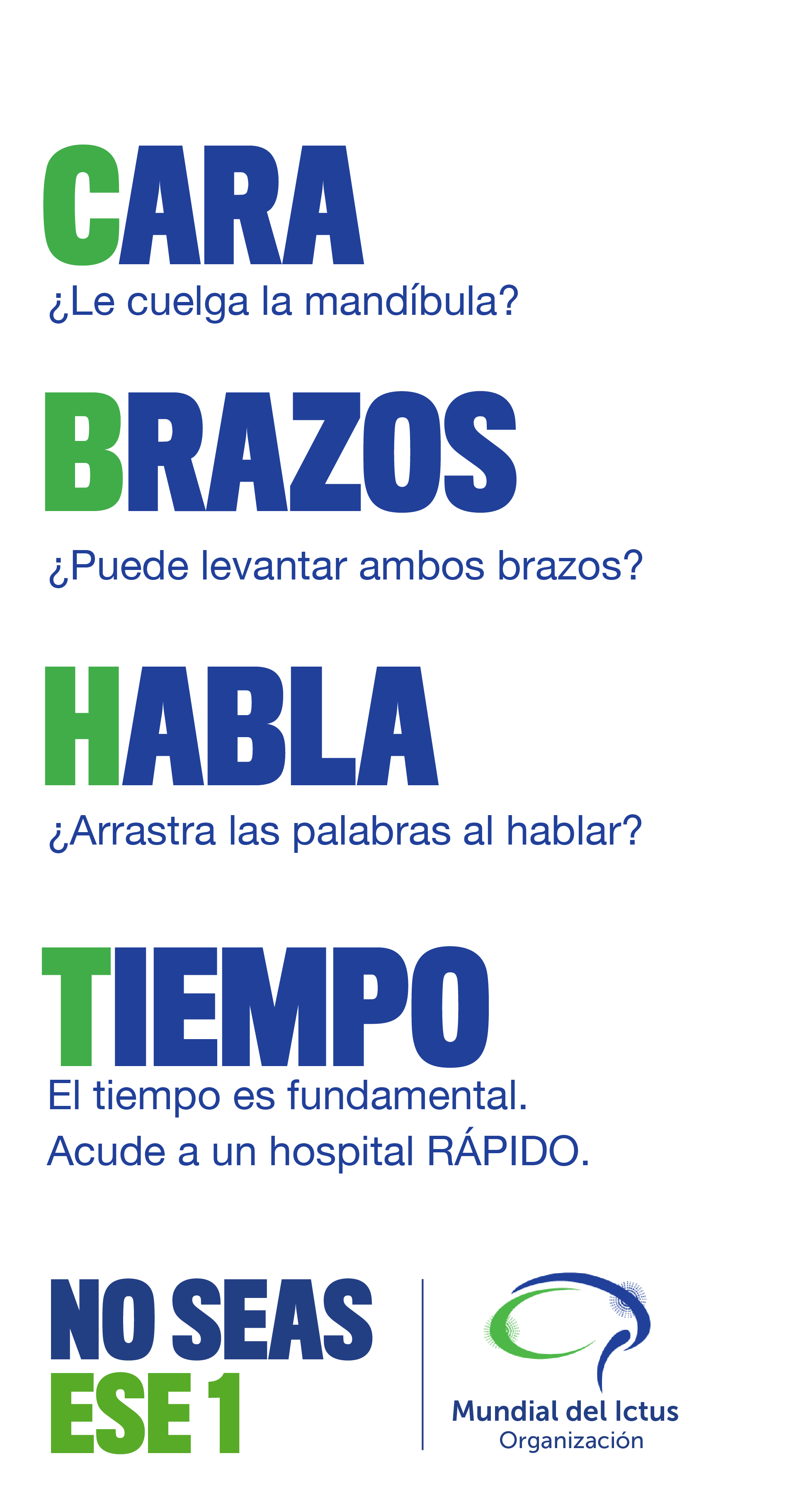 CARA
¿Le cuelga la mandíbula?

BRAZOS
¿Puede levantar ambos brazos?

HABLA
¿Arrastra las palabras al hablar?

TIEMPO
El tiempo es fundamental.
Acude a un hospital RÁPIDO.

NO SEAS
ESE 1

Mundial del Ictus
Organización