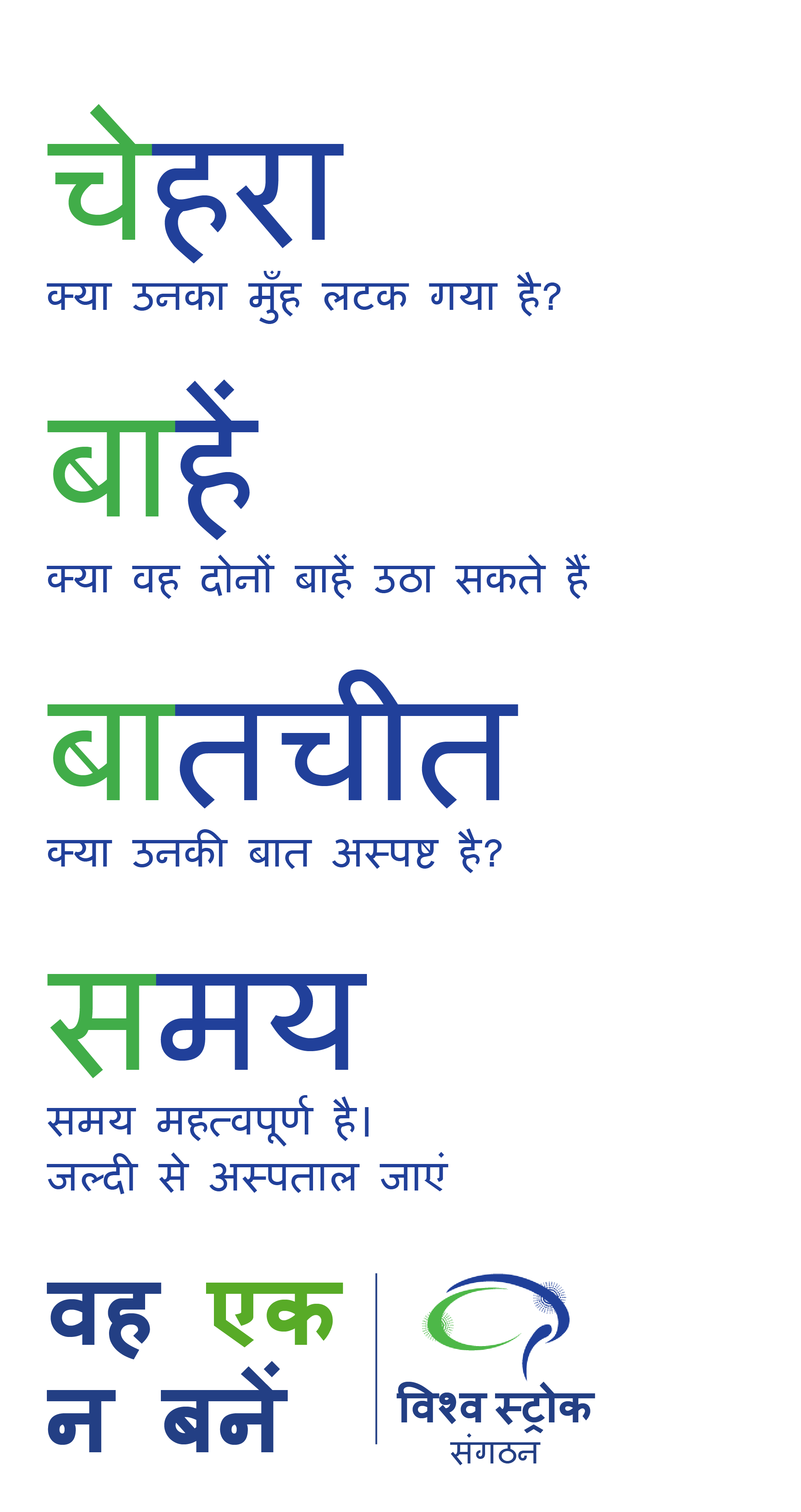 चेहरा
क्या उनका मुँह लटक गया है?

बाहें
क्या वह दोनों बाहें उठा सकते हैं

बातचीत
क्या उनकी बात अस्पष्ट है?

समय
समय महत्वपूर्ण है।
जल्दी से अस्पताल जाएं

वह एक न बनें

विश्व स्ट्रोक संगठन