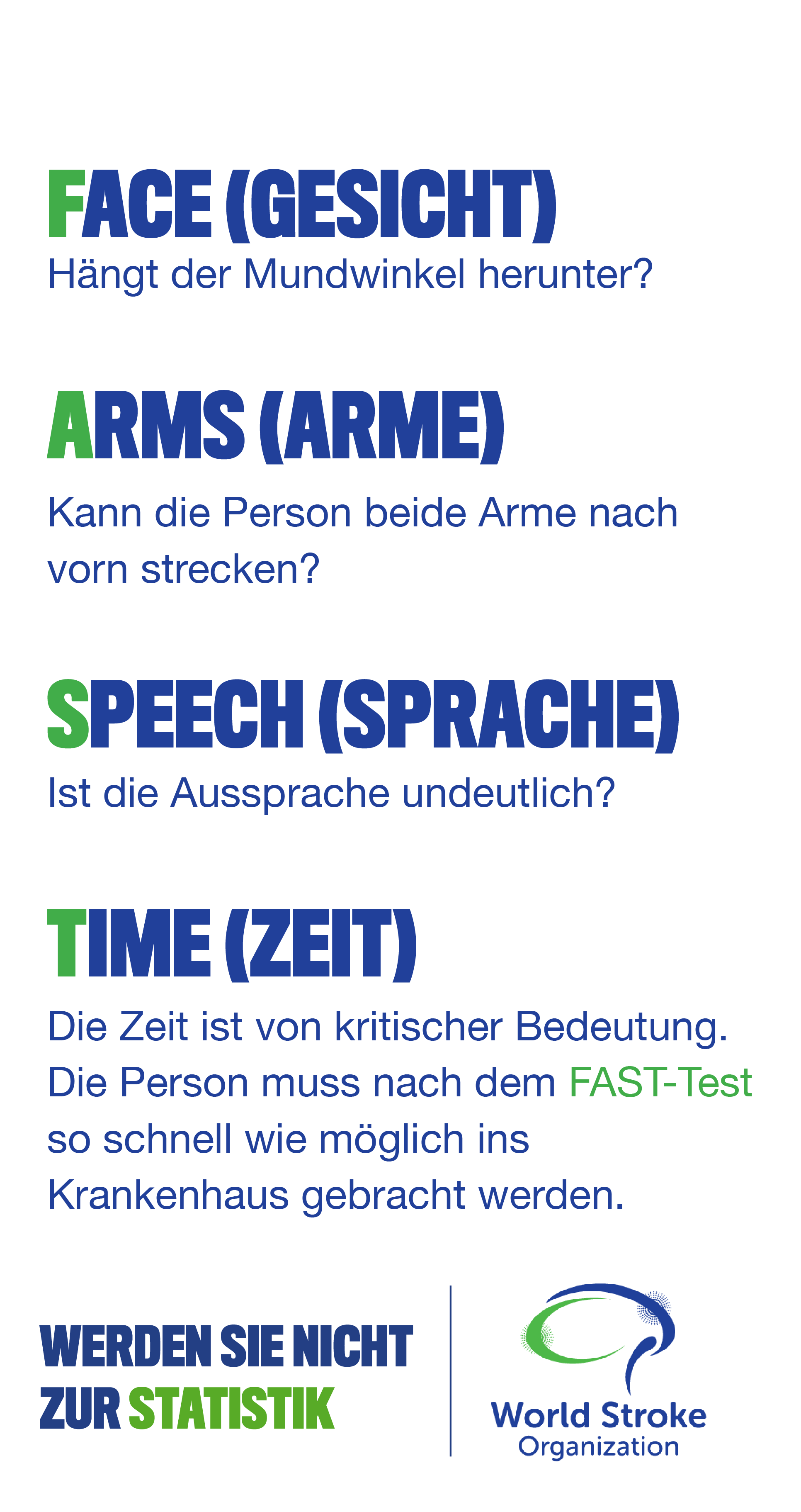 FACE (GESICHT)
Hängt der Mundwinkel herunter?

ARMS (ARME)
Kann die Person beide Arme nach vorn strecken?

SPEECH (SPRACHE)
Ist die Aussprache undeutlich?

TIME (ZEIT)
Die Zeit ist von kritischer Bedeutung. Die Person muss nach dem FAST-Test so schnell wie möglich ins Krankenhaus gebracht werden.

WERDEN SIE NICHT ZUR STATISTIK

World Stroke Organization